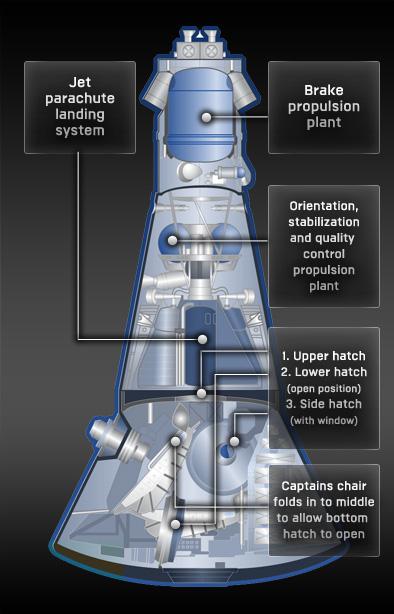 Jet parachute landing system

Brake propulsion plant

Orientation, stabilization and quality control propulsion plant

1. Upper hatch
2. Lower hatch
(open position)
3. Side hatch
(with window)

Captains chair folds in to middle to allow bottom hatch to open