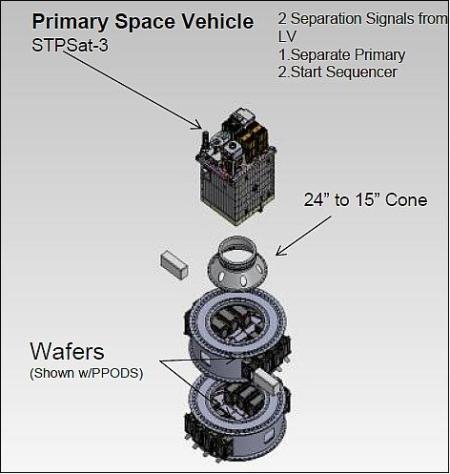 Primary Space Vehicle
STPSat-3

2 Separation Signals from LV
1.Separate Primary
2.Start Sequencer

24” to 15” Cone

Wafers
(Shown w/PPODS)