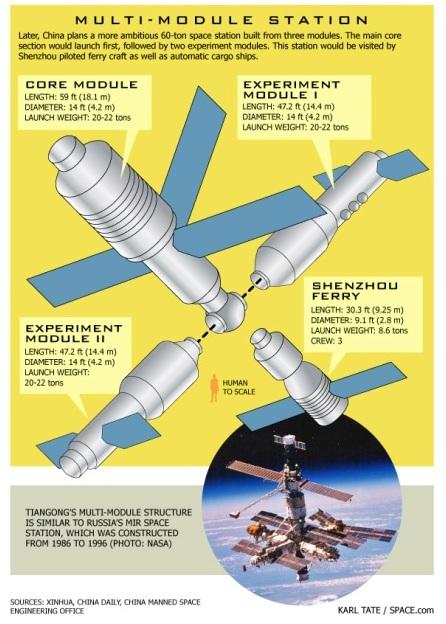 MULTI-MODULE STATION

Later, China plans a more ambitious 60-ton space station built from three modules. The main core section would launch first, followed by two experiment modules. This station would be visited by Shenzhou piloted ferry craft as well as automatic cargo ships.

CORE MODULE
LENGTH: 59 ft (18.1 m)
DIAMETER: 14 ft (4.2 m)
LAUNCH WEIGHT: 20-22 tons

EXPERIMENT MODULE I
LENGTH: 47.2 ft (14.4 m)
DIAMETER: 14 ft (4.2 m)
LAUNCH WEIGHT: 20-22 tons

SHENZHOU FERRY
LENGTH: 30.3 ft (9.25 m)
DIAMETER: 9.1 ft (2.8 m)
LAUNCH WEIGHT: 8.6 tons
CREW: 3

EXPERIMENT MODULE II
LENGTH: 47.2 ft (14.4 m)
DIAMETER: 14 ft (4.2 m)
LAUNCH WEIGHT: 20-22 tons

HUMAN TO SCALE

TIANGONG'S MULTI-MODULE STRUCTURE IS SIMILAR TO RUSSIA'S MIR SPACE STATION, WHICH WAS CONSTRUCTED FROM 1986 TO 1996 (PHOTO: NASA)

SOURCES: XINHUA, CHINA DAILY, CHINA MANNED SPACE ENGINEERING OFFICE

KARL TATE / SPACE.com