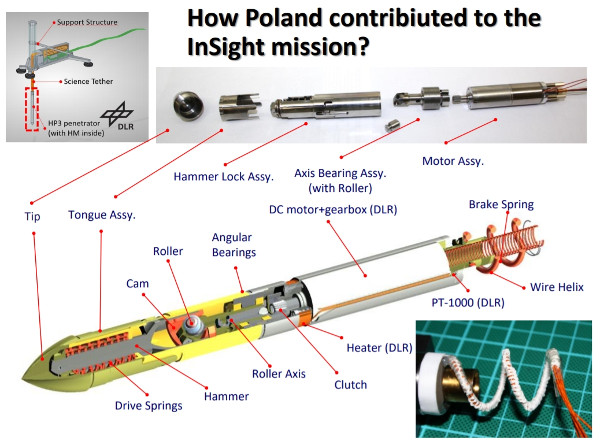 How Poland contribiuted to the InSight mission?

Support Structure
Science Tether
HP3 penetrator (with HM inside)
DLR

Hammer Lock Assy.
Axis Bearing Assy. (with Roller)
Motor Assy.

Tip
Tongue Assy.
DC motor+gearbox (DLR)
Brake Spring
Roller
Angular Bearings
Cam
Wire Helix
PT-1000 (DLR)
Heater (DLR)
Roller Axis
Clutch
Hammer
Drive Springs